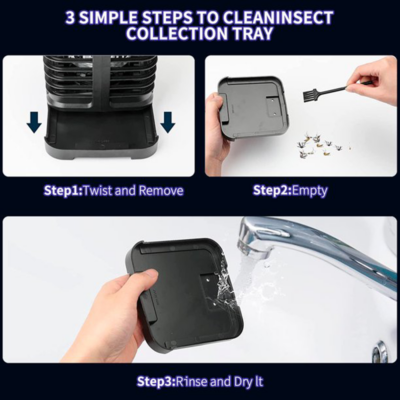 3 SIMPLE STEPS TO CLEANINSECT COLLECTION TRAY

Step1:Twist and Remove

Step2:Empty

Step3:Rinse and Dry It