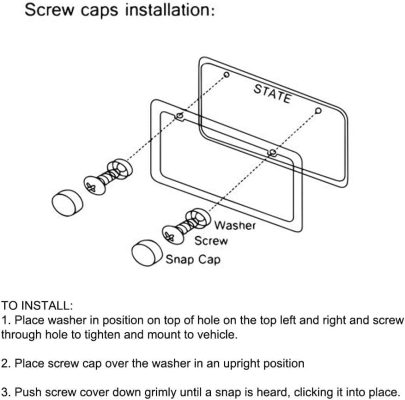 Screw caps installation:

STATE

Washer
Screw
Snap Cap

TO INSTALL:
1. Place washer in position on top of hole on the top left and right and screw through hole to tighten and mount to vehicle.

2. Place screw cap over the washer in an upright position

3. Push screw cover down grimly until a snap is heard, clicking it into place.